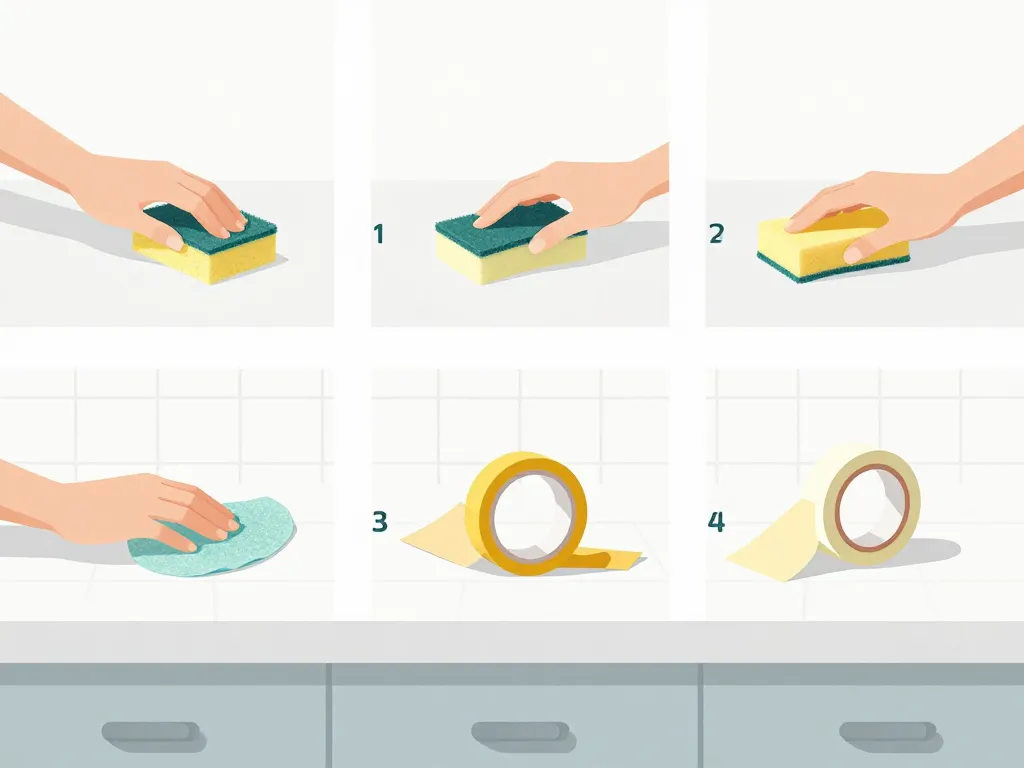 1

2

3

4